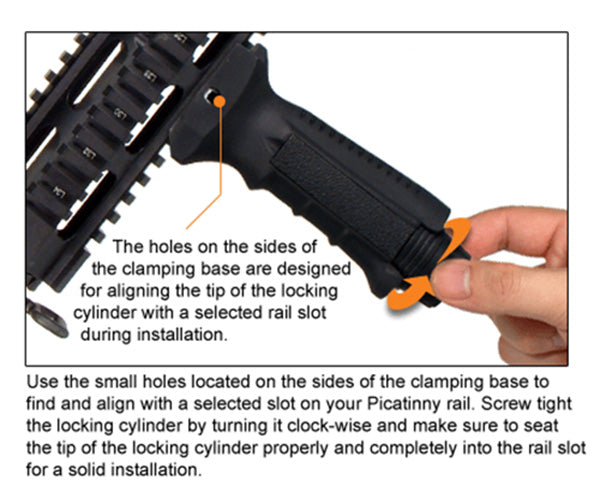 The holes on the sides of the clamping base are designed for aligning the tip of the locking cylinder with a selected rail slot during installation.

Use the small holes located on the sides of the clamping base to find and align with a selected slot on your Picatinny rail. Screw tight the locking cylinder by turning it clock-wise and make sure to seat the tip of the locking cylinder properly and completely into the rail slot for a solid installation.